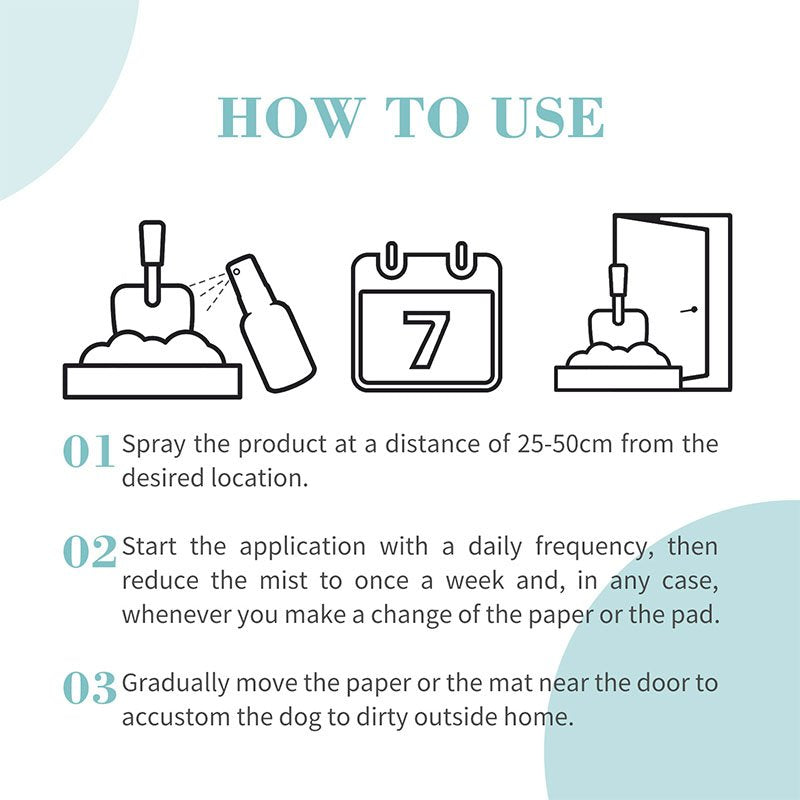 HOW TO USE

7

01 Spray the product at a distance of 25-50cm from the desired location.

02 Start the application with a daily frequency, then reduce the mist to once a week and, in any case, whenever you make a change of the paper or the pad.

03 Gradually move the paper or the mat near the door to accustom the dog to dirty outside home.