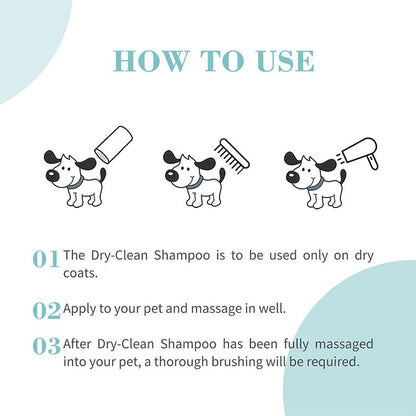 HOW TO USE

01 The Dry-Clean Shampoo is to be used only on dry coats.

02 Apply to your pet and massage in well.

03 After Dry-Clean Shampoo has been fully massaged into your pet, a thorough brushing will be required.