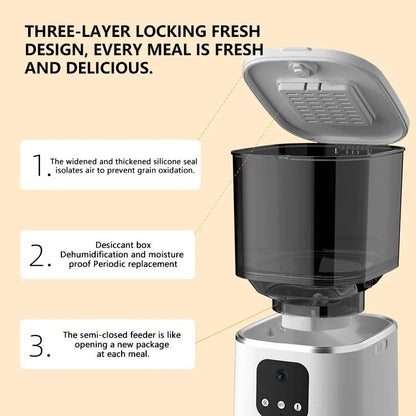 THREE-LAYER LOCKING FRESH DESIGN, EVERY MEAL IS FRESH AND DELICIOUS.

1. The widened and thickened silicone seal isolates air to prevent grain oxidation.

2. Desiccant box Dehumidification and moisture proof Periodic replacement

3. The semi-closed feeder is like opening a new package at each meal.