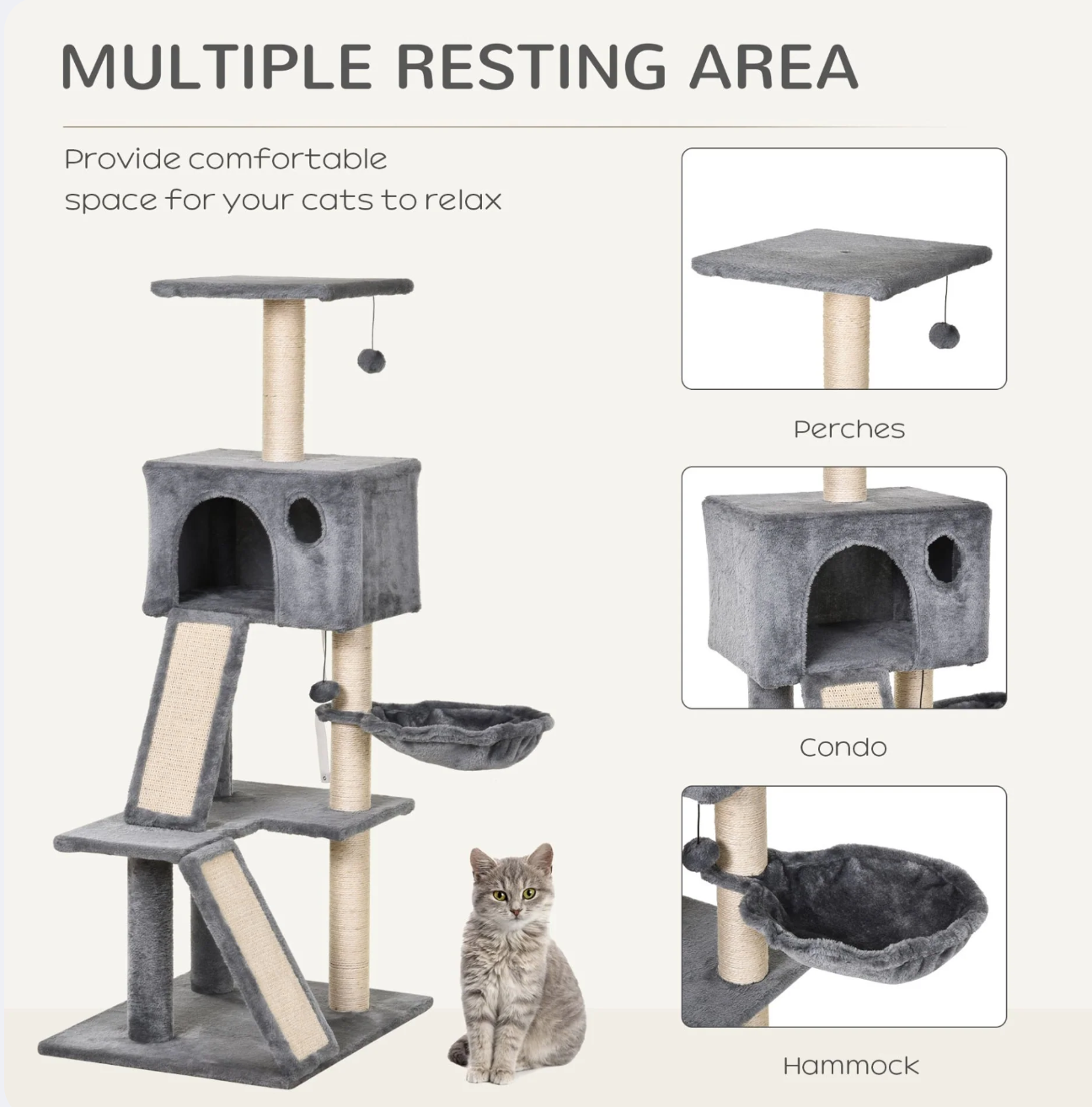 MULTIPLE RESTING AREA

Provide comfortable space for your cats to relax

Perches

Condo

Hammock