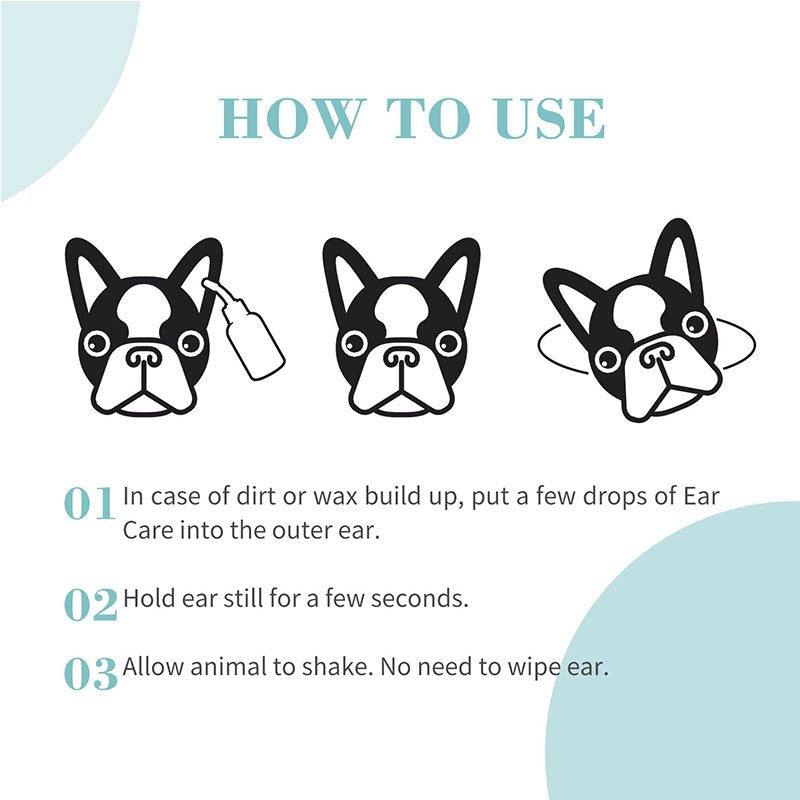 HOW TO USE

01 In case of dirt or wax build up, put a few drops of Ear Care into the outer ear.

02 Hold ear still for a few seconds.

03 Allow animal to shake. No need to wipe ear.