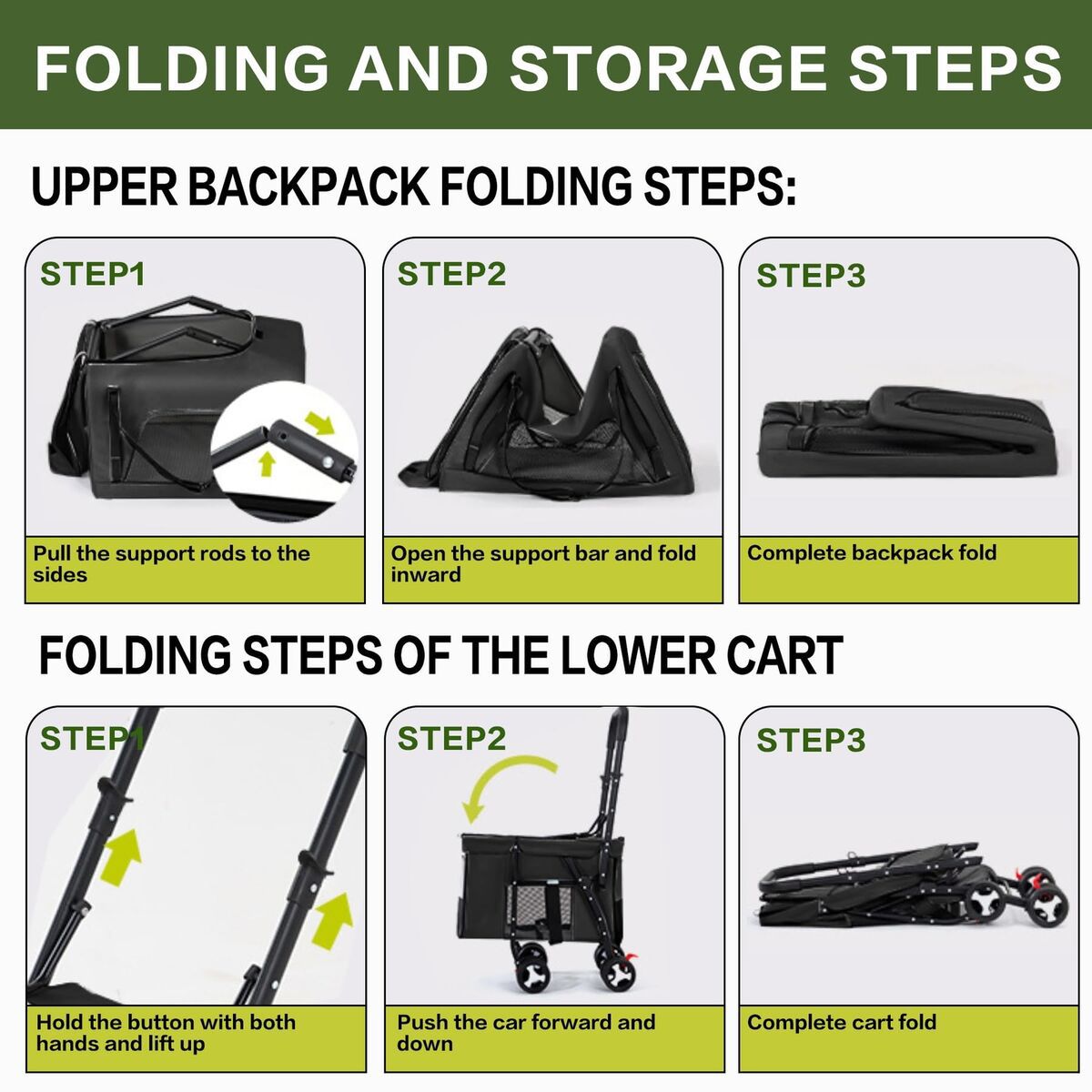 FOLDING AND STORAGE STEPS

UPPER BACKPACK FOLDING STEPS:

STEP1

Pull the support rods to the sides

STEP2

Open the support bar and fold inward

STEP3

Complete backpack fold

FOLDING STEPS OF THE LOWER CART

STEP1

Hold the button with both hands and lift up

STEP2

Push the car forward and down

STEP3

Complete cart fold