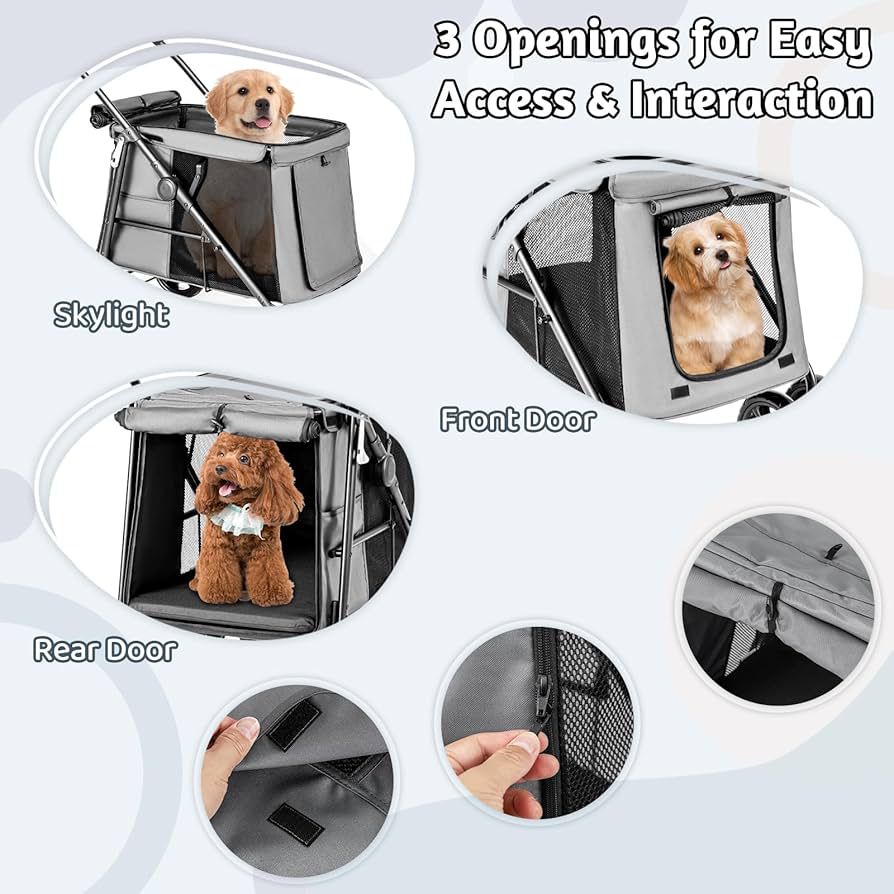 3 Openings for Easy Access & Interaction

Skylight

Front Door

Rear Door