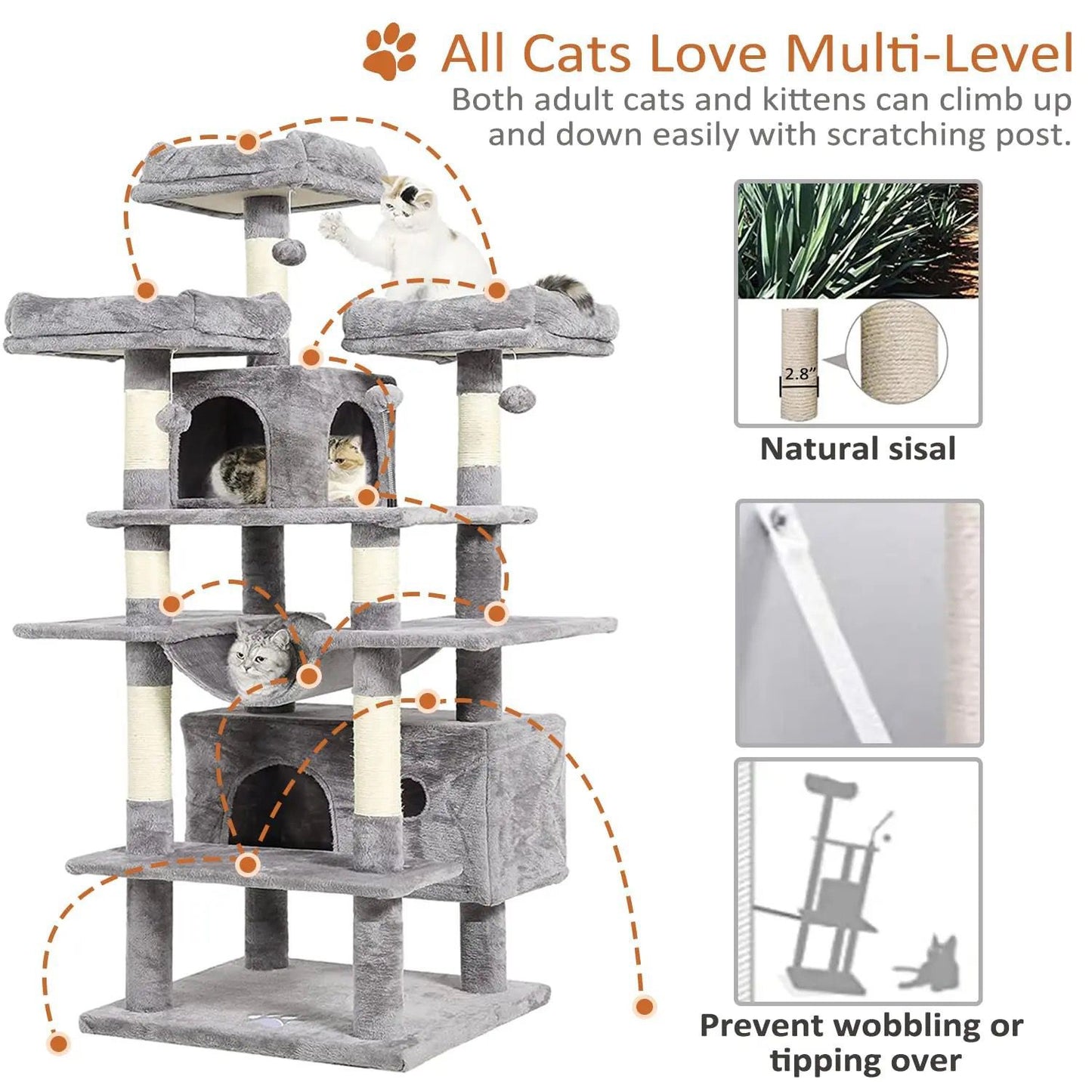 All Cats Love Multi-Level

Both adult cats and kittens can climb up and down easily with scratching post.

2.8"

Natural sisal

Prevent wobbling or tipping over