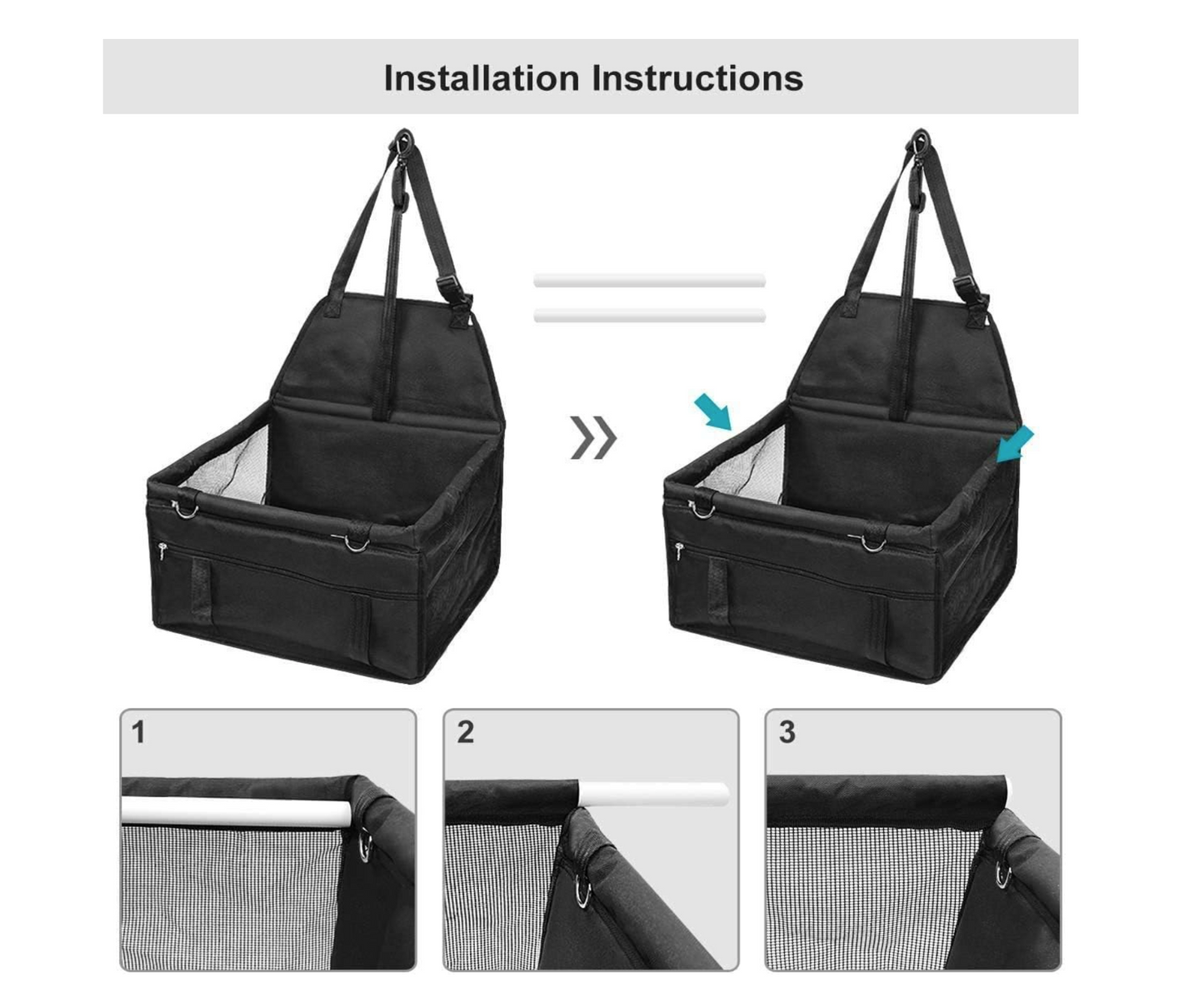 Installation Instructions

1

2

3