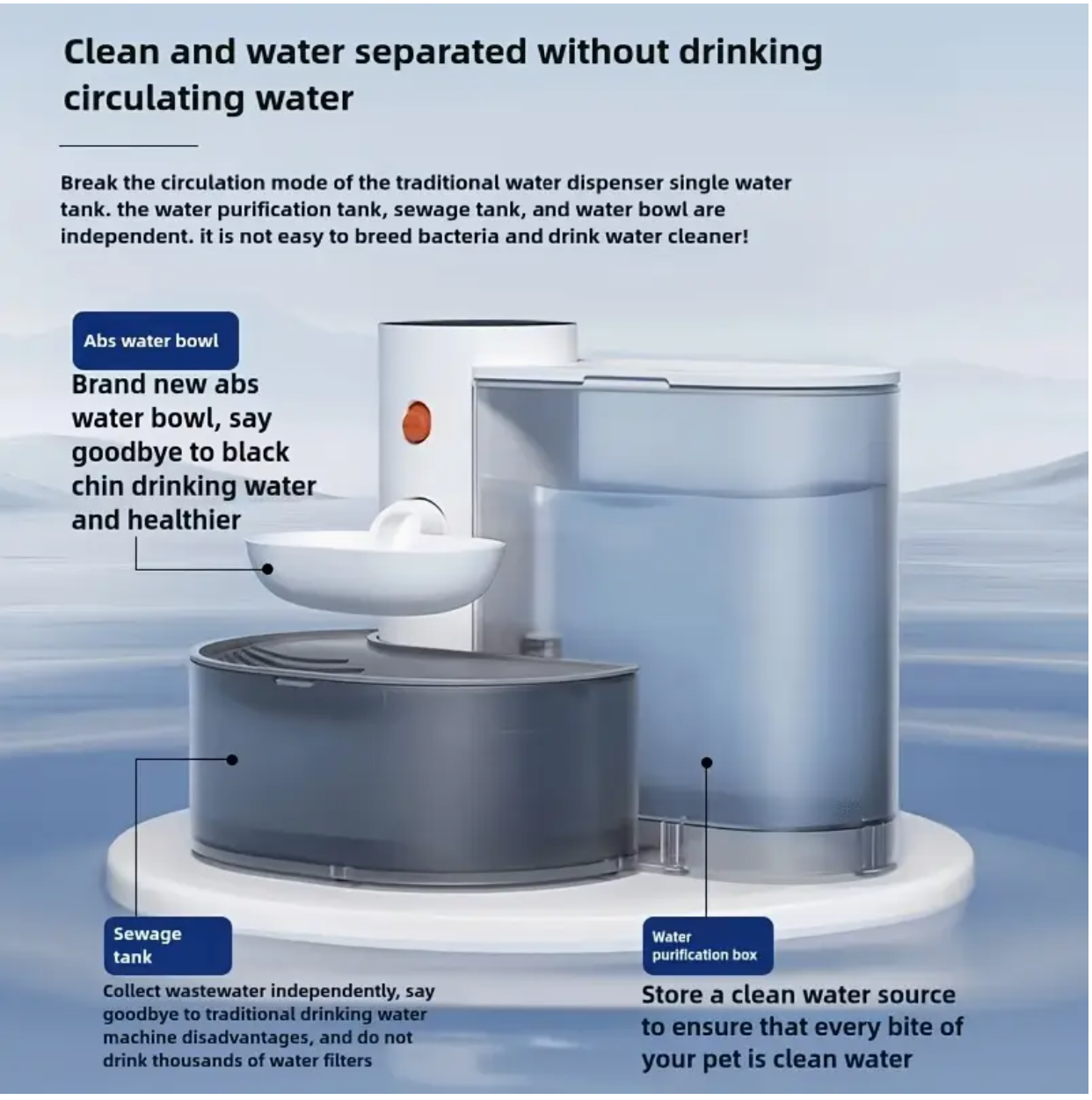 Clean and water separated without drinking circulating water

Break the circulation mode of the traditional water dispenser single water tank. the water purification tank, sewage tank, and water bowl are independent. it is not easy to breed bacteria and drink water cleaner!

Abs water bowl

Brand new abs water bowl, say goodbye to black chin drinking water and healthier

Sewage tank

Collect wastewater independently, say goodbye to traditional drinking water machine disadvantages, and do not drink thousands of water filters

Water purification box

Store a clean water source to ensure that every bite of your pet is clean water