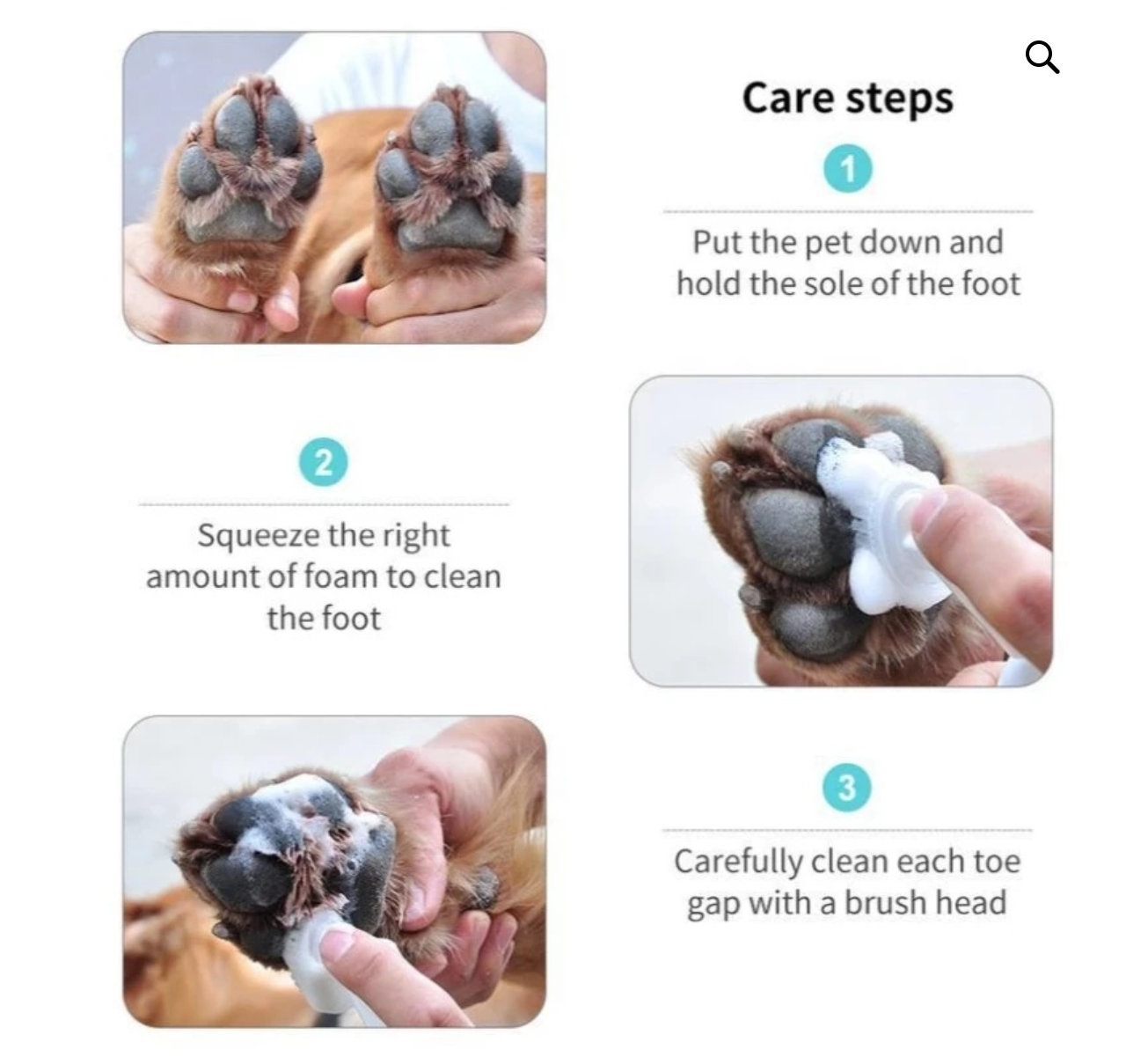 Care steps

1

Put the pet down and hold the sole of the foot

2

Squeeze the right amount of foam to clean the foot

3

Carefully clean each toe gap with a brush head