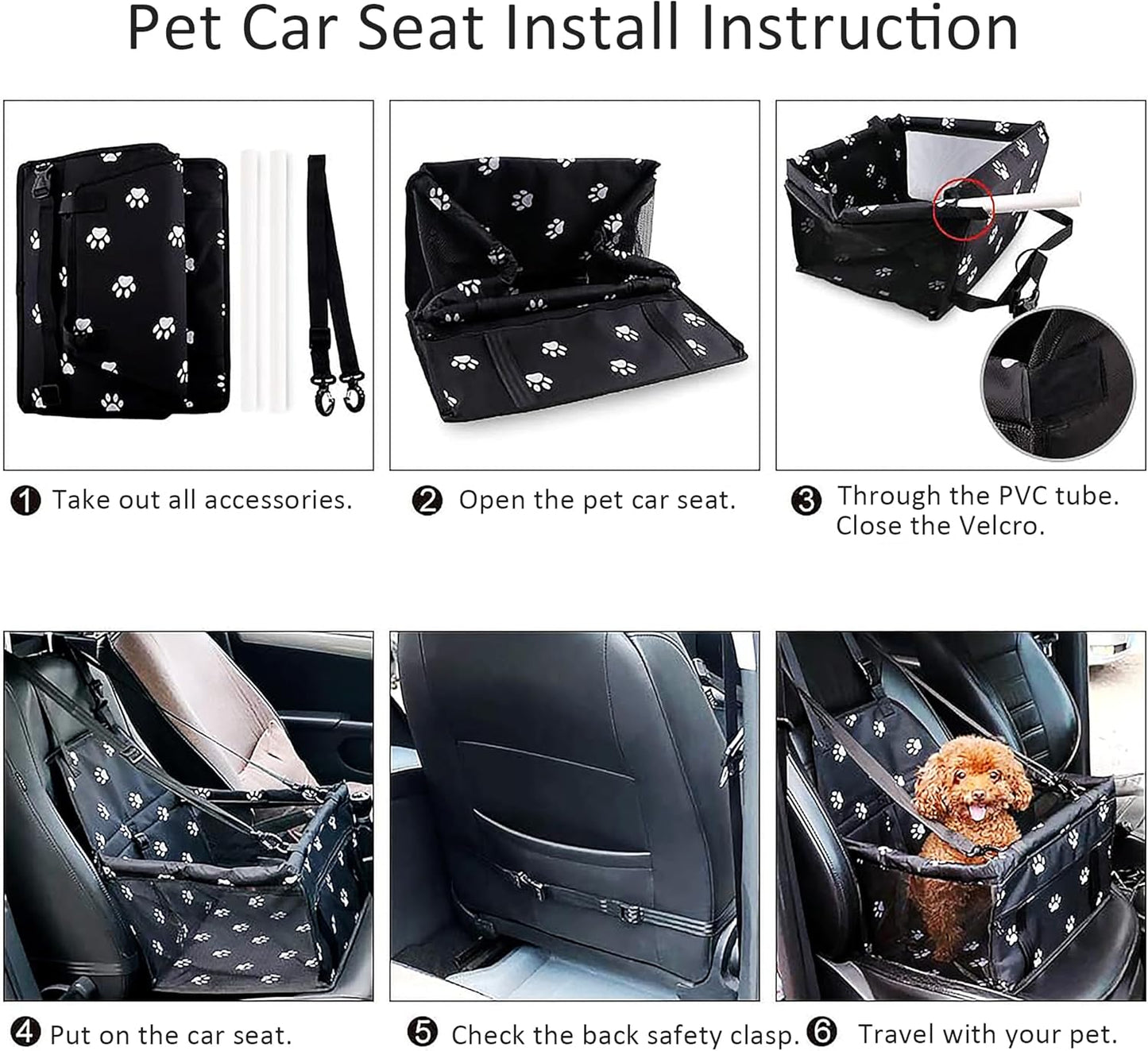 Pet Car Seat Install Instruction

❶ Take out all accessories.

❷ Open the pet car seat.

❸ Through the PVC tube. Close the Velcro.

❹ Put on the car seat.

❺ Check the back safety clasp.

❻ Travel with your pet.