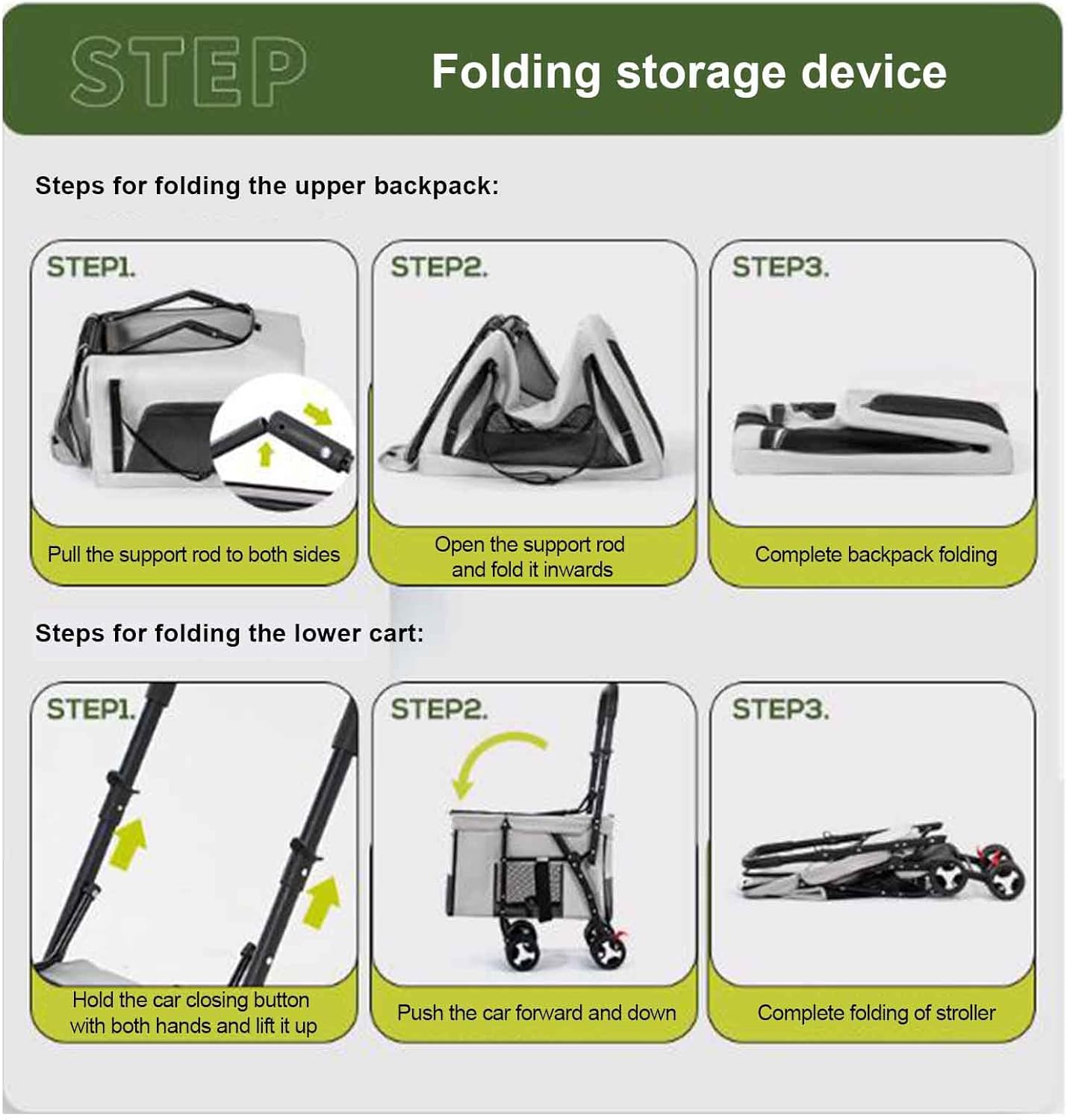 STEP

Folding storage device

Steps for folding the upper backpack:

STEP1.

Pull the support rod to both sides

STEP2.

Open the support rod and fold it inwards

STEP3.

Complete backpack folding

Steps for folding the lower cart:

STEP1.

Hold the car closing button with both hands and lift it up

STEP2.

Push the car forward and down

STEP3.

Complete folding of stroller